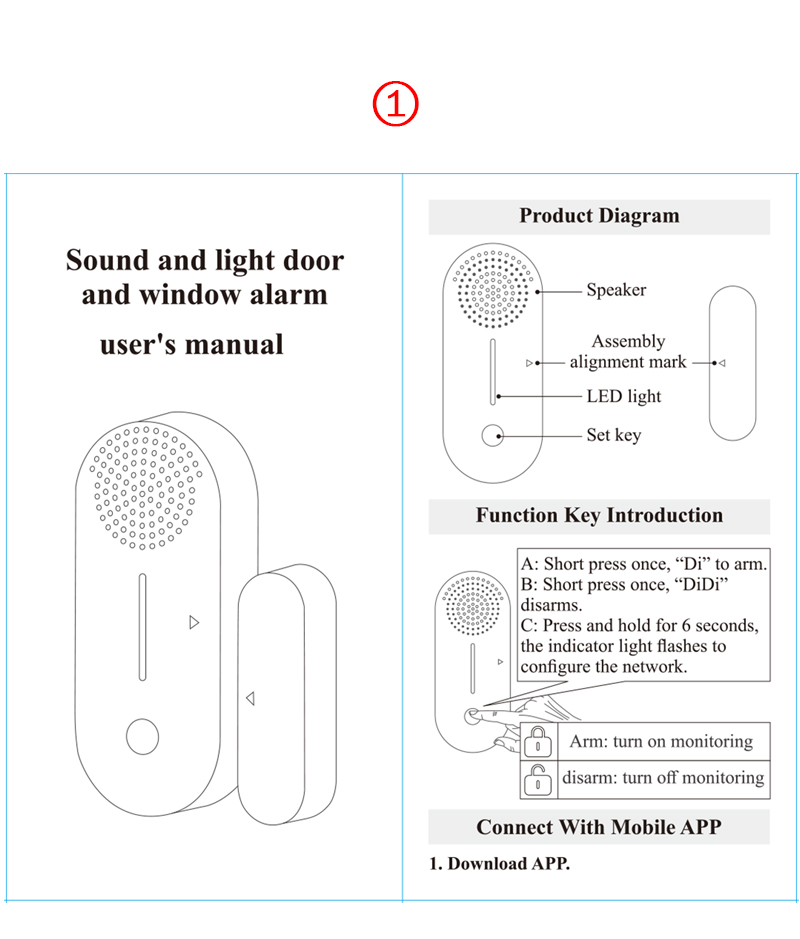 ①

Sound and light door and window alarm

user's manual

Product Diagram

Speaker

Assembly alignment mark

LED light

Set key

Function Key Introduction

A: Short press once, “Di” to arm.
B: Short press once, “DiDi” disarms.
C: Press and hold for 6 seconds, the indicator light flashes to configure the network.

Arm: turn on monitoring

disarm: turn off monitoring

Connect With Mobile APP

1. Download APP.