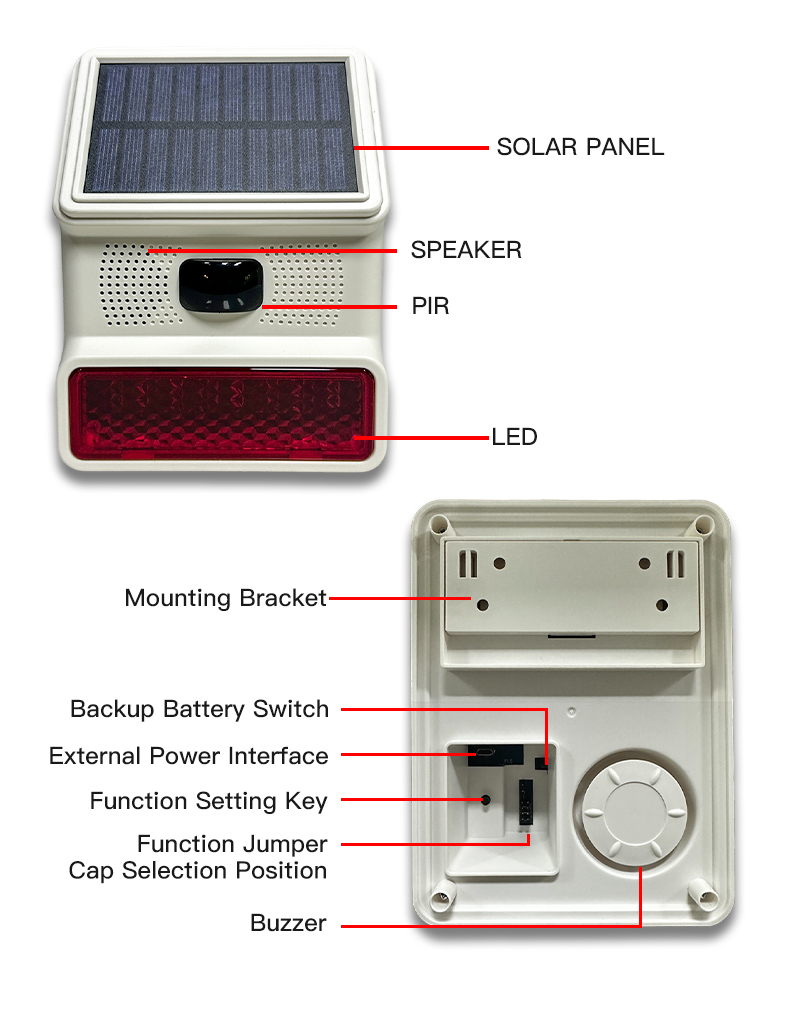 SOLAR PANEL

SPEAKER

PIR

LED

Mounting Bracket

Backup Battery Switch

External Power Interface

Function Setting Key

Function Jumper Cap Selection Position

Buzzer